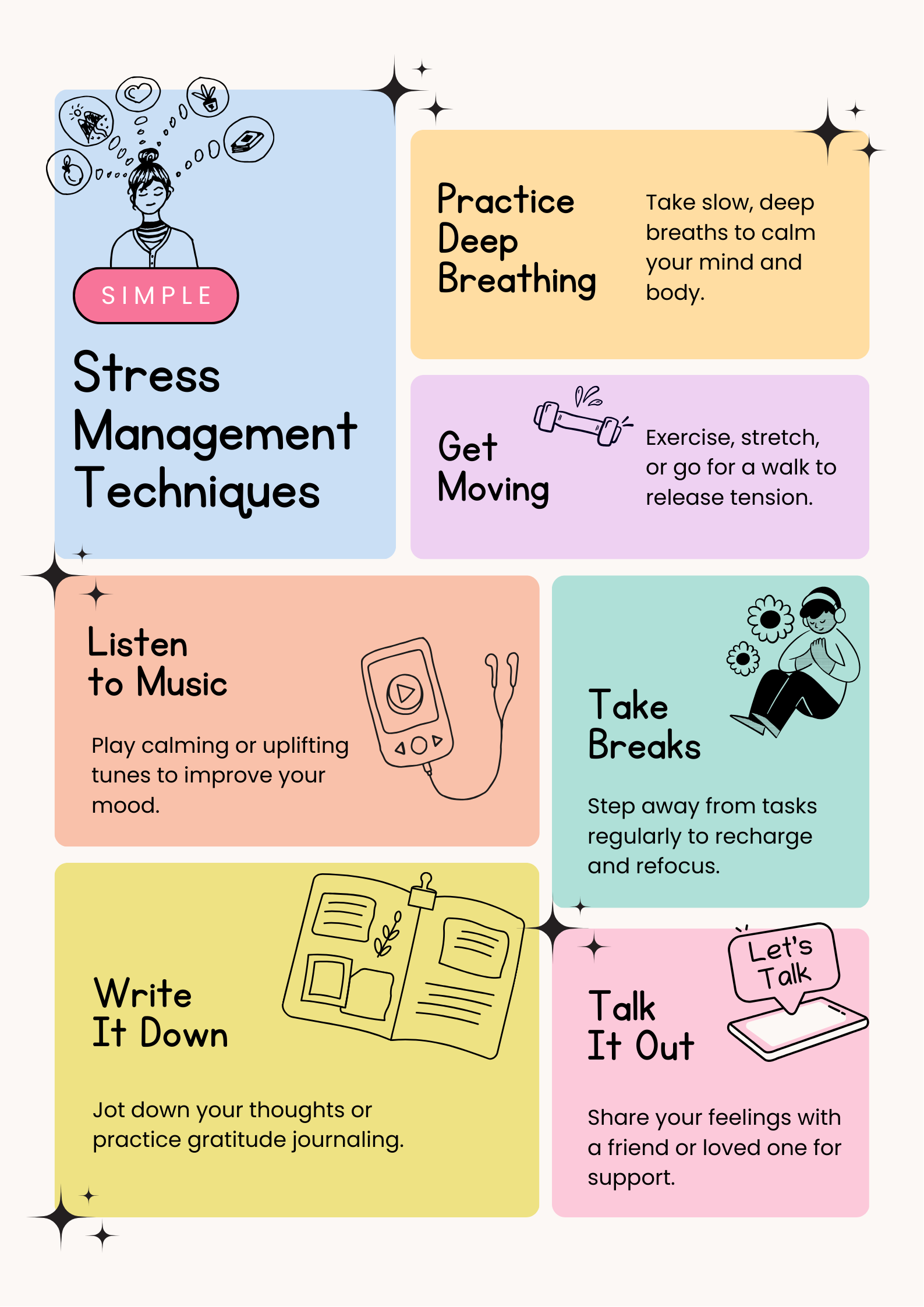 SIMPLE

Stress Management Techniques

Practice Deep Breathing

Take slow, deep breaths to calm your mind and body.

Get Moving

Exercise, stretch, or go for a walk to release tension.

Listen to Music

Play calming or uplifting tunes to improve your mood.

Take Breaks

Step away from tasks regularly to recharge and refocus.

Write It Down

Jot down your thoughts or practice gratitude journaling.

Let's Talk

Talk It Out

Share your feelings with a friend or loved one for support.